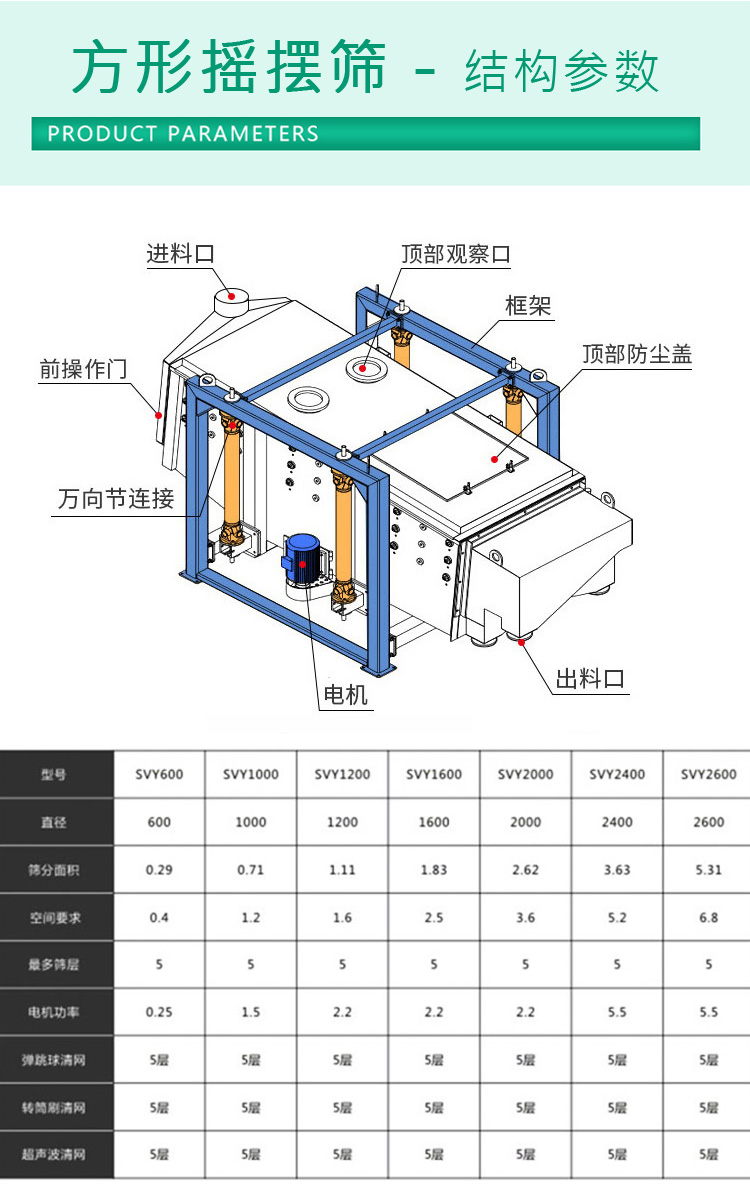 方形摇摆筛 - 结构参数

PRODUCT PARAMETERS

进料口

顶部观察口

框架

顶部防尘盖

前操作门

万向节连接

电机

出料口

| 型号 | SVY600 | SVY1000 | SVY1200 | SVY1600 | SVY2000 | SVY2400 | SVY2600 |
|---|---|---|---|---|---|---|---|
| 直径 | 600 | 1000 | 1200 | 1600 | 2000 | 2400 | 2600 |
| 筛分面积 | 0.29 | 0.71 | 1.11 | 1.83 | 2.62 | 3.63 | 5.31 |
| 空间要求 | 0.4 | 1.2 | 1.6 | 2.5 | 3.6 | 5.2 | 6.8 |
| 最多筛层 | 5 | 5 | 5 | 5 | 5 | 5 | 5 |
| 电机功率 | 0.25 | 1.5 | 2.2 | 2.2 | 2.2 | 5.5 | 5.5 |
| 弹跳球清网 | 5层 | 5层 | 5层 | 5层 | 5层 | 5层 | 5层 |
| 转筒刷清网 | 5层 | 5层 | 5层 | 5层 | 5层 | 5层 | 5层 |
| 超声波清网 | 5层 | 5层 | 5层 | 5层 | 5层 | 5层 | 5层 |